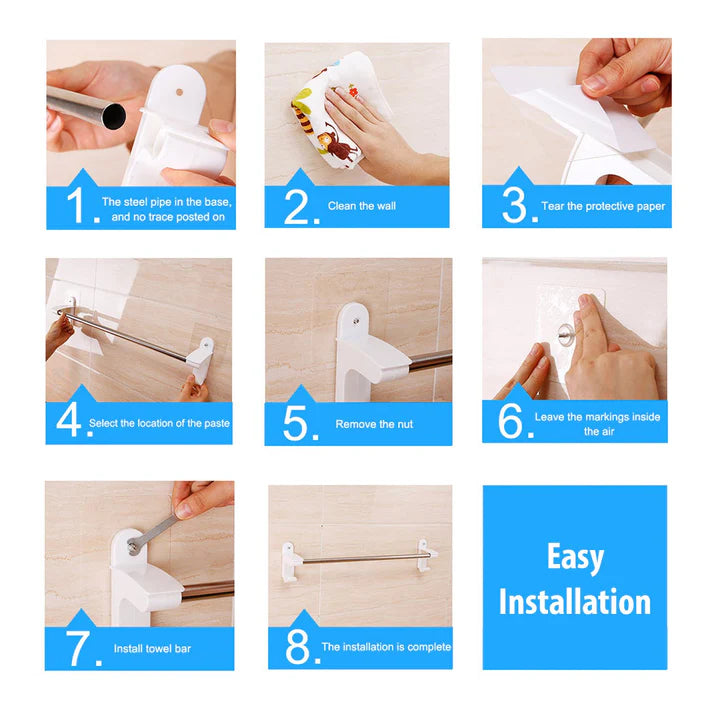 1. The steel pipe in the base, and no trace posted on

2. Clean the wall

3. Tear the protective paper

4. Select the location of the paste

5. Remove the nut

6. Leave the markings inside the air

7. Install towel bar

8. The installation is complete

Easy Installation