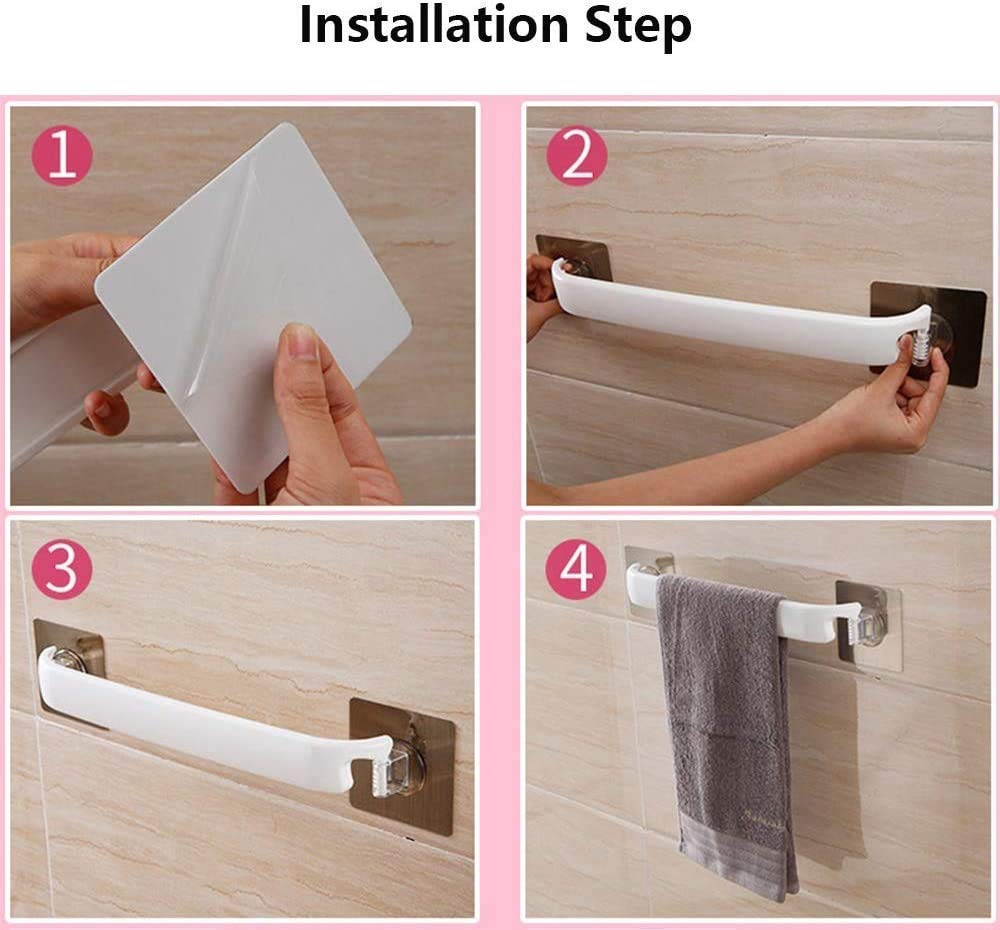 Installation Step

1

2

3

4