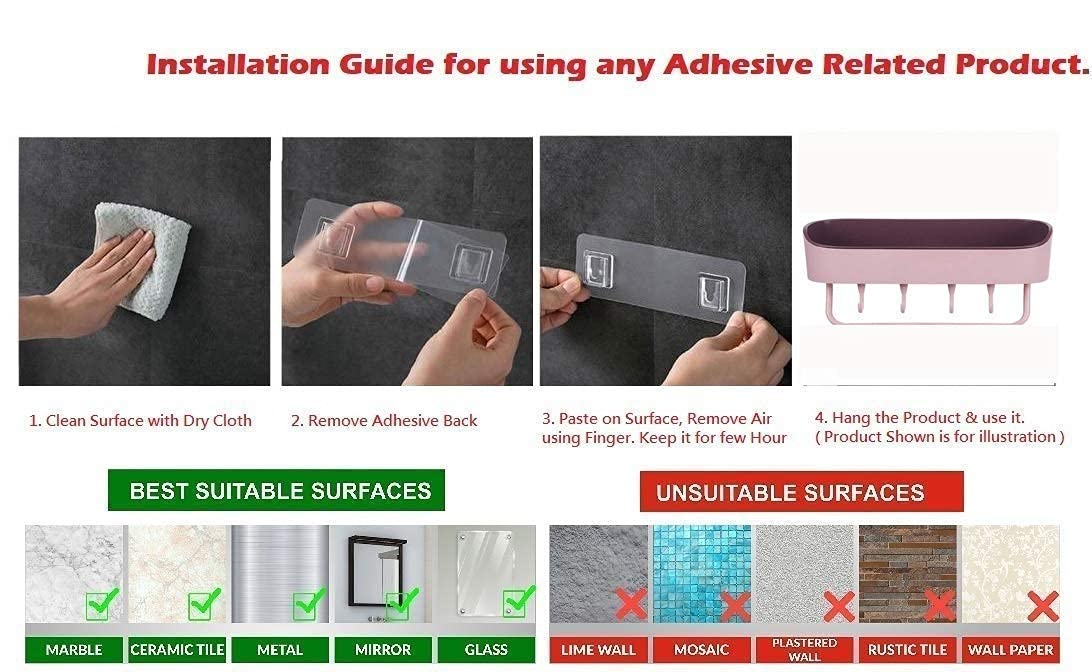 Installation Guide for using any Adhesive Related Product.

1. Clean Surface with Dry Cloth

2. Remove Adhesive Back

3. Paste on Surface, Remove Air using Finger. Keep it for few Hour

4. Hang the Product & use it. ( Product Shown is for illustration )

BEST SUITABLE SURFACES

MARBLE

CERAMIC TILE

METAL

MIRROR

GLASS

UNSUITABLE SURFACES

LIME WALL

MOSAIC

PLASTERED WALL

RUSTIC TILE

WALL PAPER