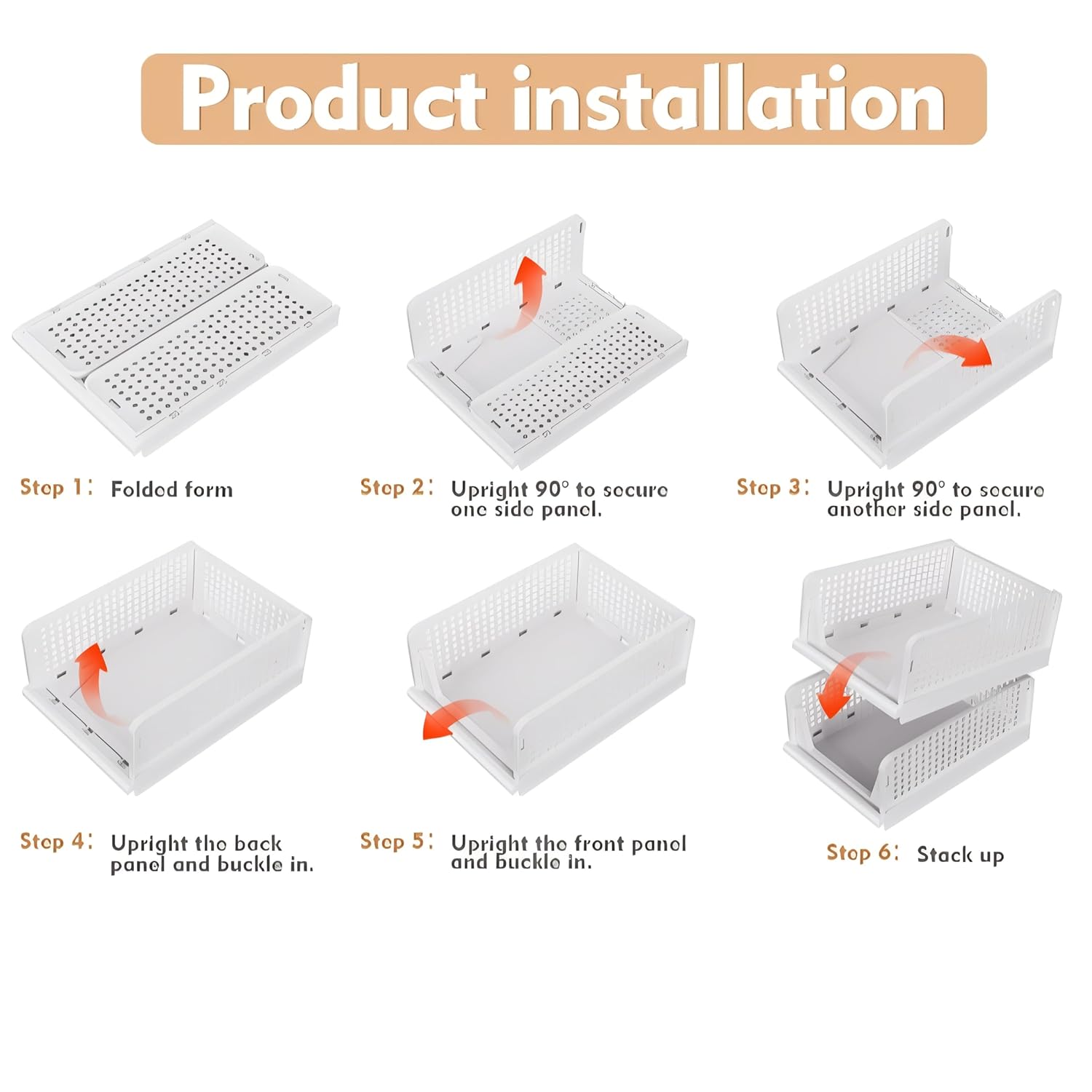 Product installation

Step 1: Folded form

Step 2: Upright 90° to secure one side panel.

Step 3: Upright 90° to secure another side panel.

Step 4: Upright the back panel and buckle in.

Step 5: Upright the front panel and buckle in.

Step 6: Stack up