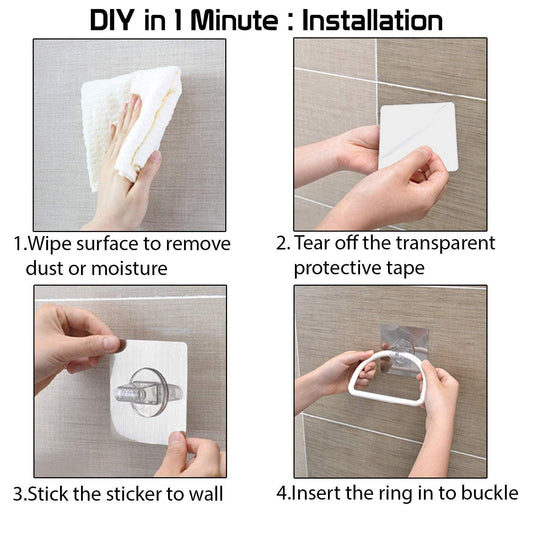 DIY in 1 Minute : Installation

1.Wipe surface to remove dust or moisture

2. Tear off the transparent protective tape

3.Stick the sticker to wall

4.Insert the ring in to buckle