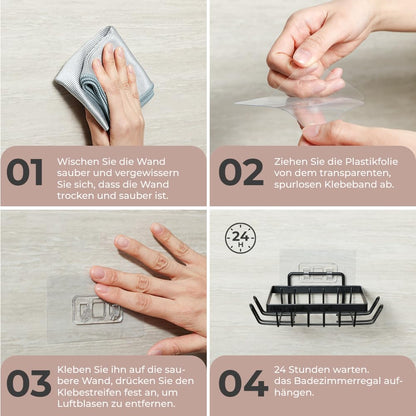 01 Wischen Sie die Wand sauber und vergewissern Sie sich, dass die Wand trocken und sauber ist.

02 Ziehen Sie die Plastikfolie von dem transparenten, spurlosen Klebeband ab.

03 Kleben Sie ihn auf die saubere Wand, drücken Sie den Klebestreifen fest an, um Luftblasen zu entfernen.

24 H

04 24 Stunden warten. das Badezimmerregal aufhängen.