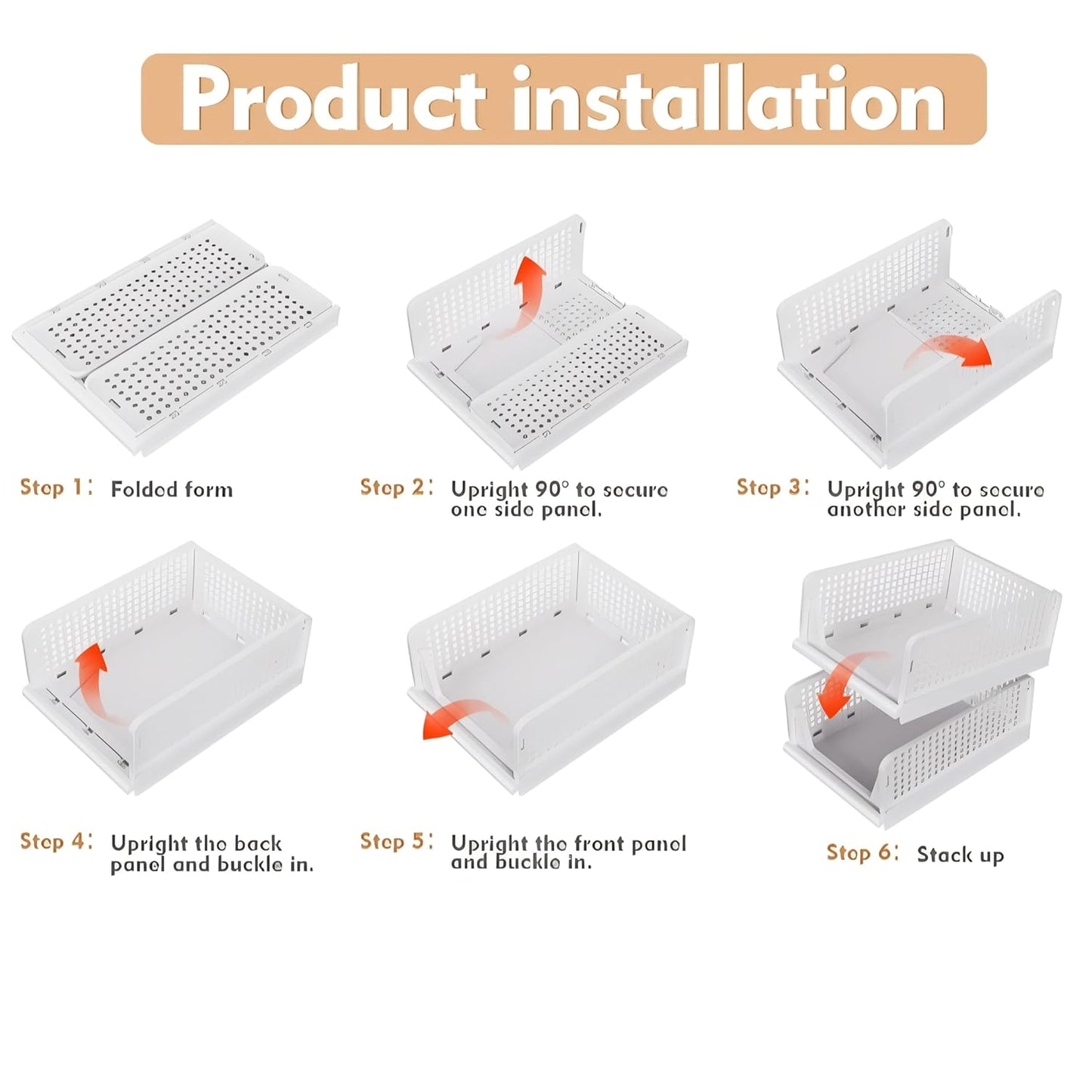 Product installation

Step 1: Folded form

Step 2: Upright 90° to secure one side panel.

Step 3: Upright 90° to secure another side panel.

Step 4: Upright the back panel and buckle in.

Step 5: Upright the front panel and buckle in.

Step 6: Stack up