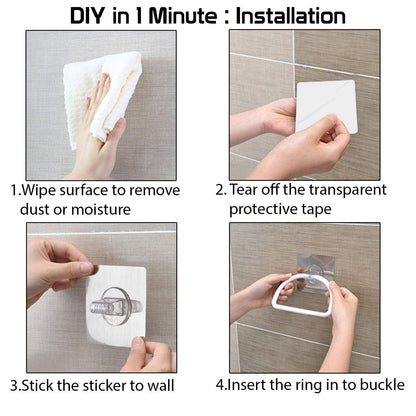 DIY in 1 Minute : Installation

1.Wipe surface to remove dust or moisture

2. Tear off the transparent protective tape

3.Stick the sticker to wall

4.Insert the ring in to buckle